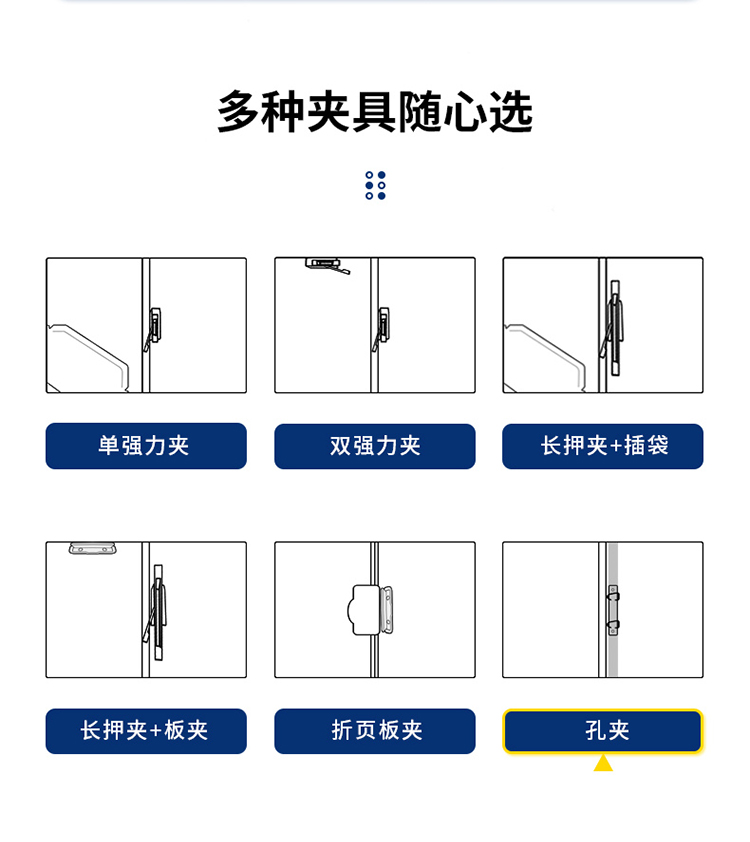 多种夹具随心选

单强力夹

双强力夹

长押夹+插袋

长押夹+板夹

折页板夹

孔夹